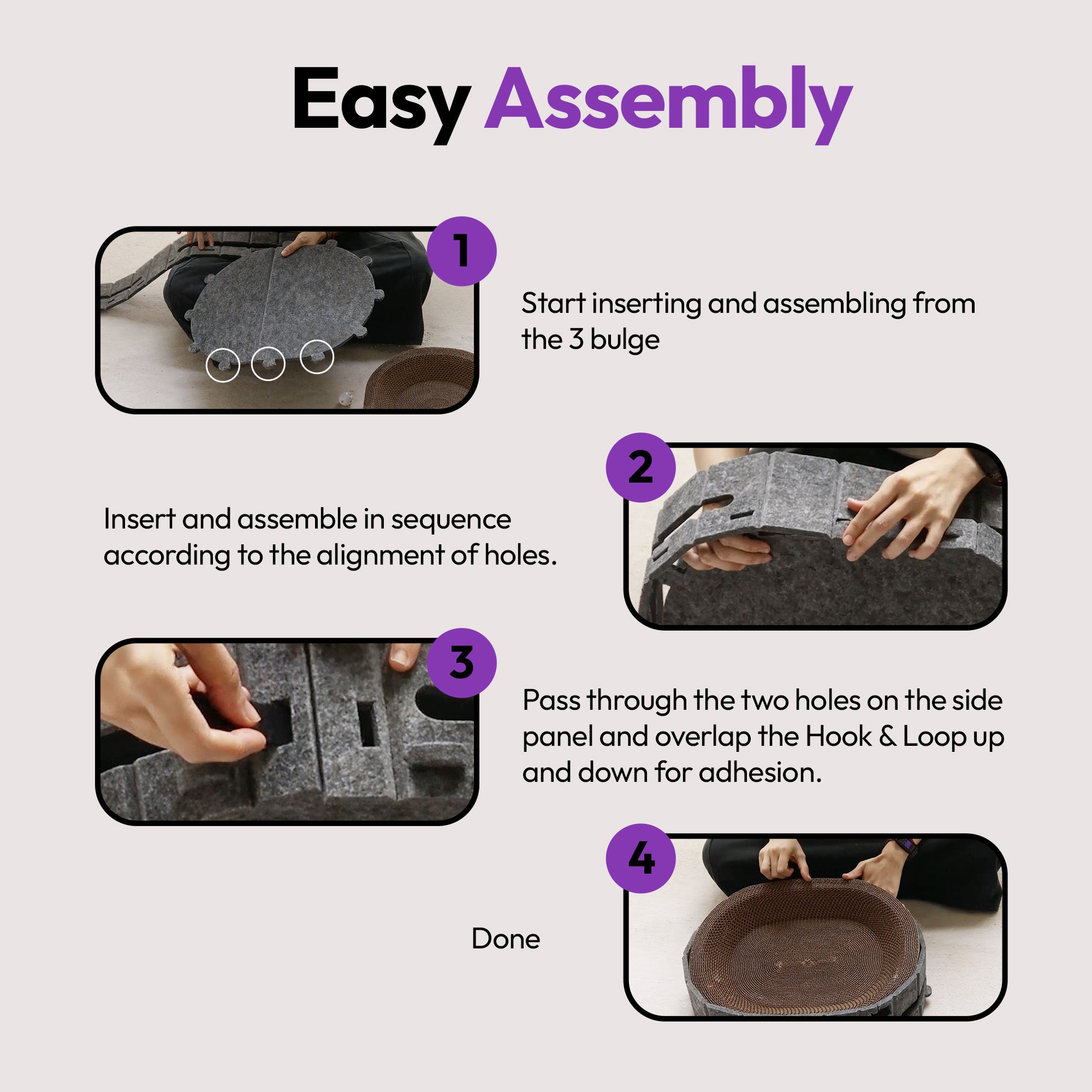 Easy Assembly

1

Start inserting and assembling from the 3 bulge

2

Insert and assemble in sequence according to the alignment of holes.

3

Pass through the two holes on the side panel and overlap the Hook & Loop up and down for adhesion.

4

Done